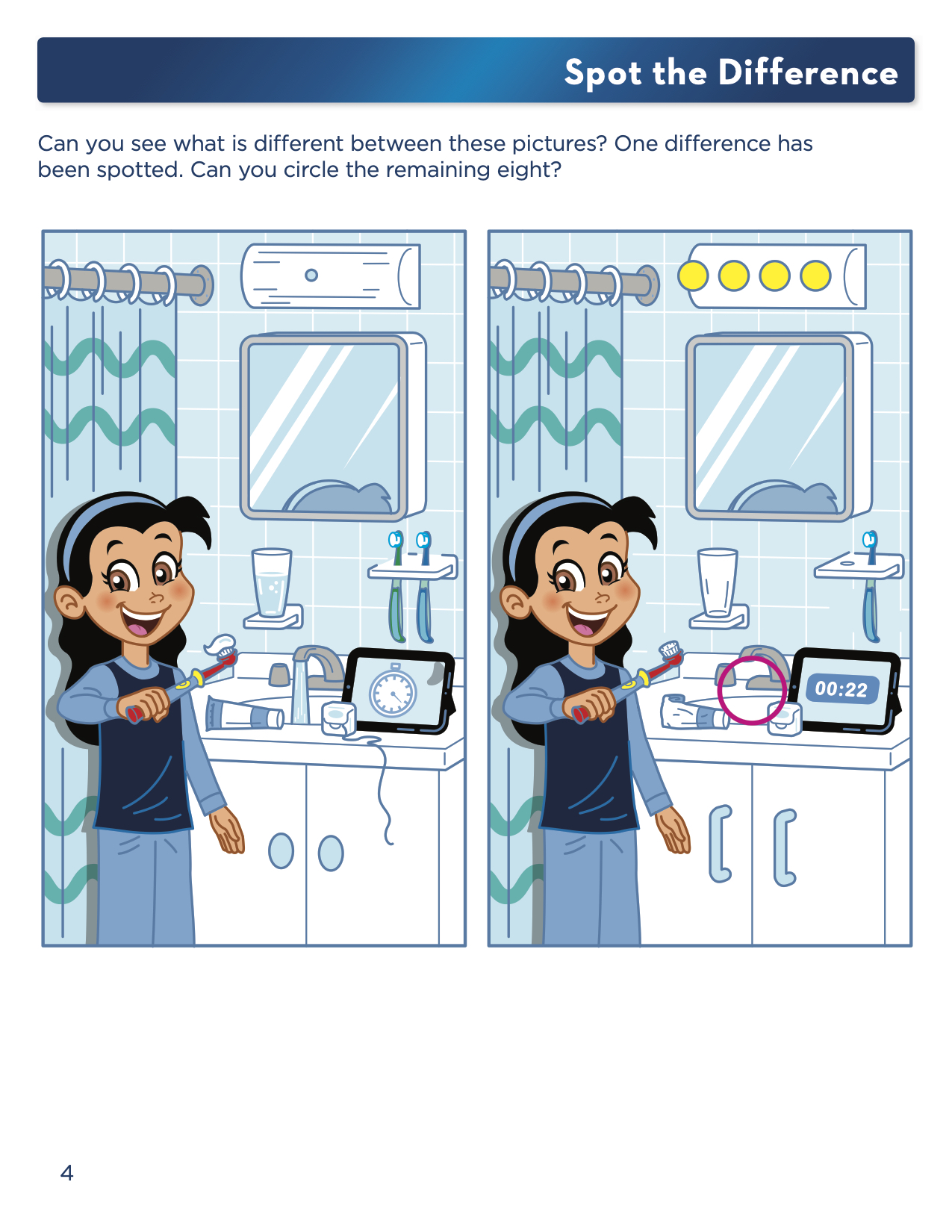 Spot the Difference

Can you see what is different between these pictures? One difference has been spotted. Can you circle the remaining eight?

00:22

4